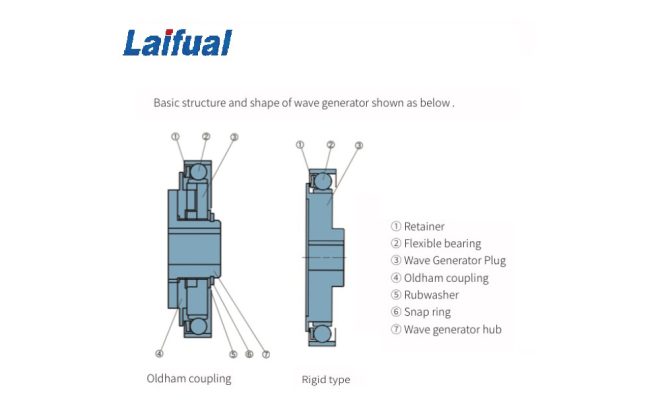 Laifual

Basic structure and shape of wave generator shown as below .

①
②
③
④
⑤
⑥
⑦

Oldham coupling

①
②
③

Rigid type

① Retainer
② Flexible bearing
③ Wave Generator Plug
④ Oldham coupling
⑤ Rubwasher
⑥ Snap ring
⑦ Wave generator hub