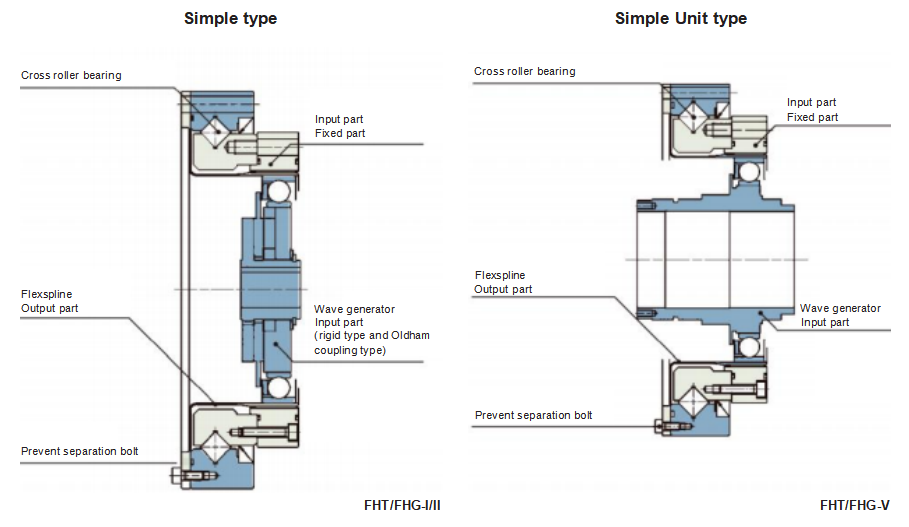 Simple type

Cross roller bearing

Input part
Fixed part

Flexspline
Output part

Wave generator
Input part
(rigid type and Oldham coupling type)

Prevent separation bolt

FHT/FHG-I/II

Simple Unit type

Cross roller bearing

Input part
Fixed part

Flexspline
Output part

Wave generator
Input part

Prevent separation bolt

FHT/FHG-V